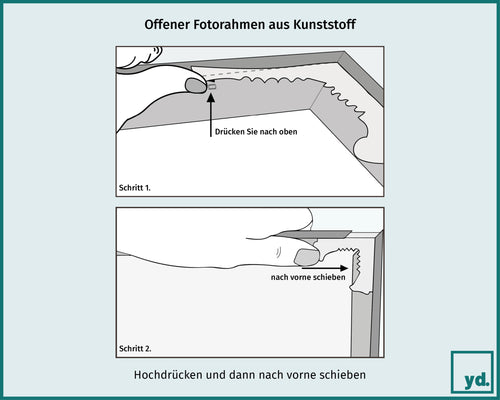 Offener Fotorahmen aus Kunststoff

Drücken Sie nach oben

Schritt 1.

nach vorne schieben

Schritt 2.

Hochdrücken und dann nach vorne schieben

yd.